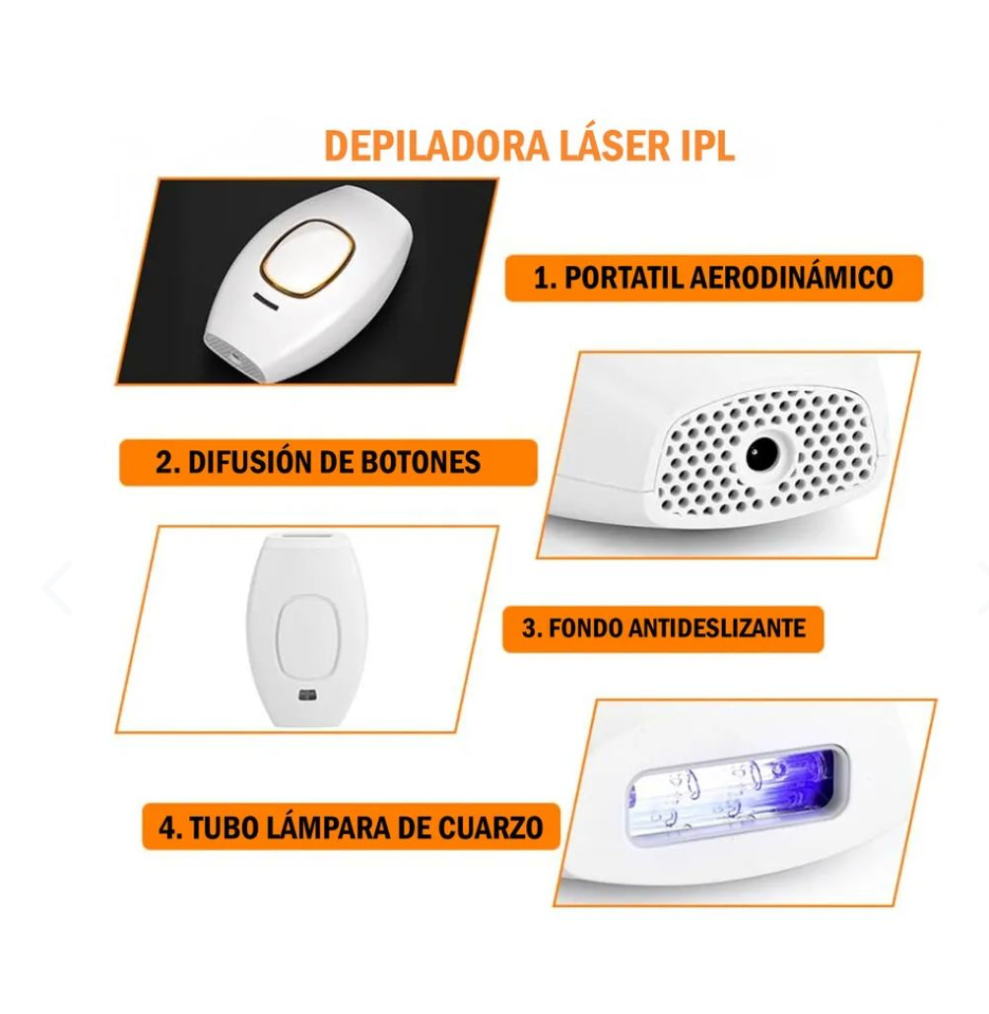 DEPILADORA LÁSER IPL

1. PORTATIL AERODINÁMICO

2. DIFUSIÓN DE BOTONES

3. FONDO ANTIDESLIZANTE

4. TUBO LÁMPARA DE CUARZO